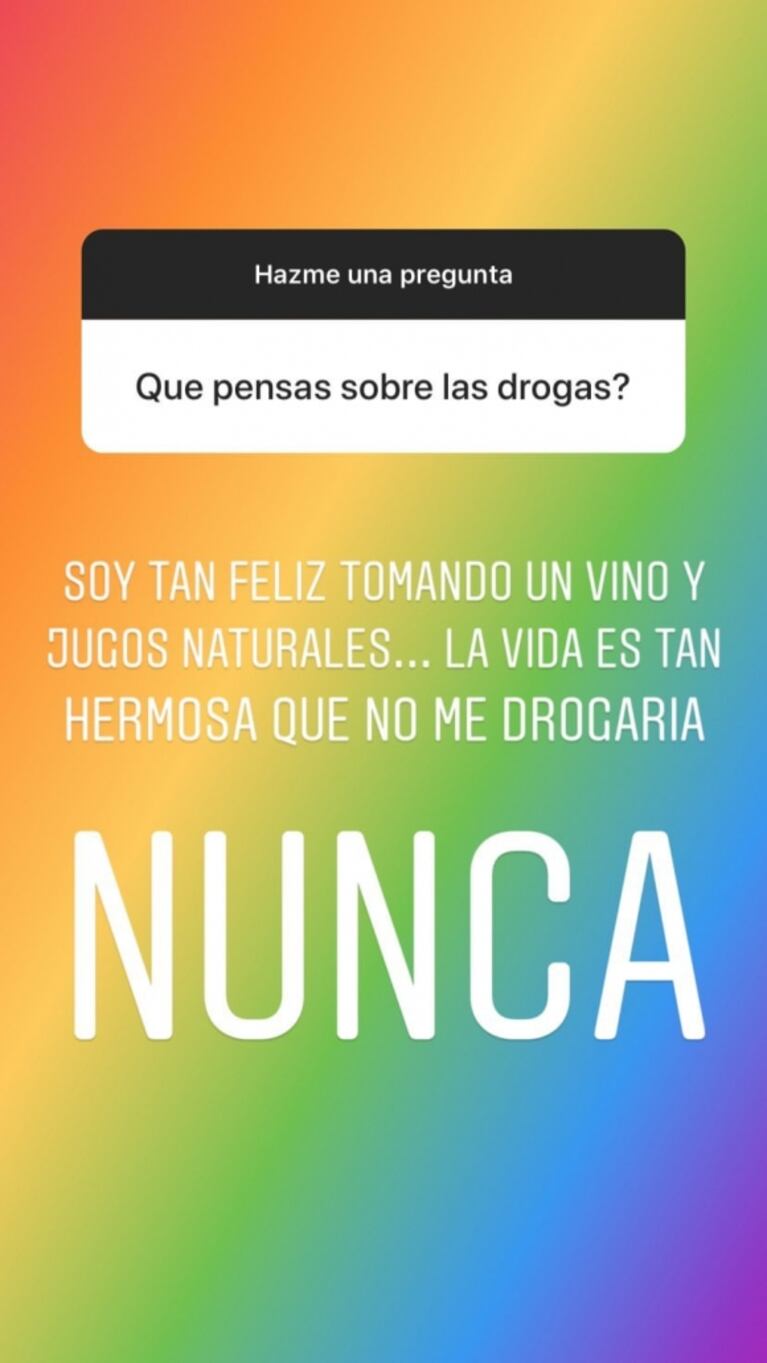 Hazme una pregunta

Que pensas sobre las drogas?

SOY TAN FELIZ TOMANDO UN VINO Y JUGOS NATURALES... LA VIDA ES TAN HERMOSA QUE NO ME DROGARIA

NUNCA