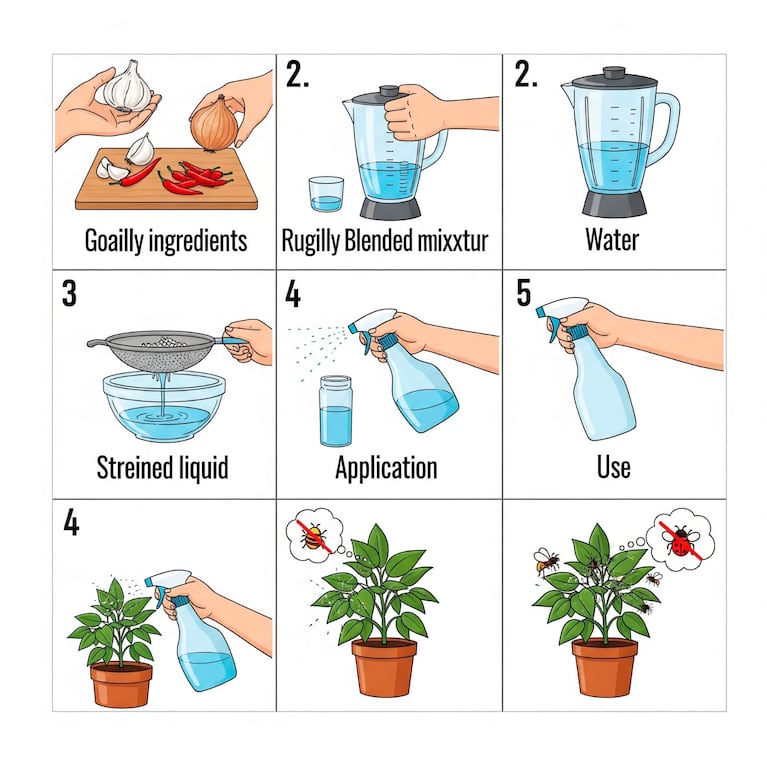 Goailly ingredients

2.

Rugilly Blended mixxtur

2.

Water

3

Streined liquid

4

Application

5

Use

4