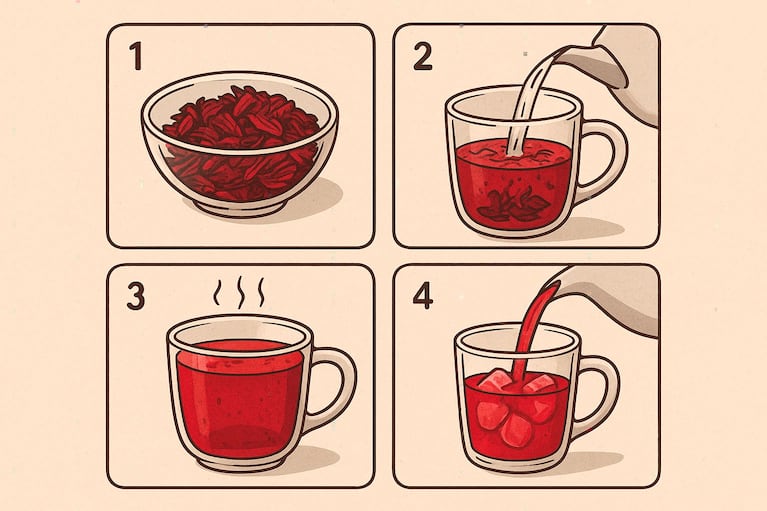 1

2

3

4