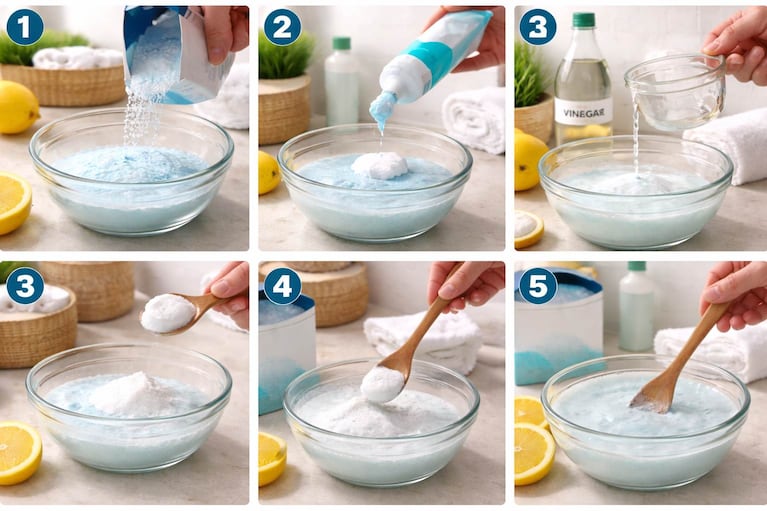 1

2

3

VINEGAR

3

4

5