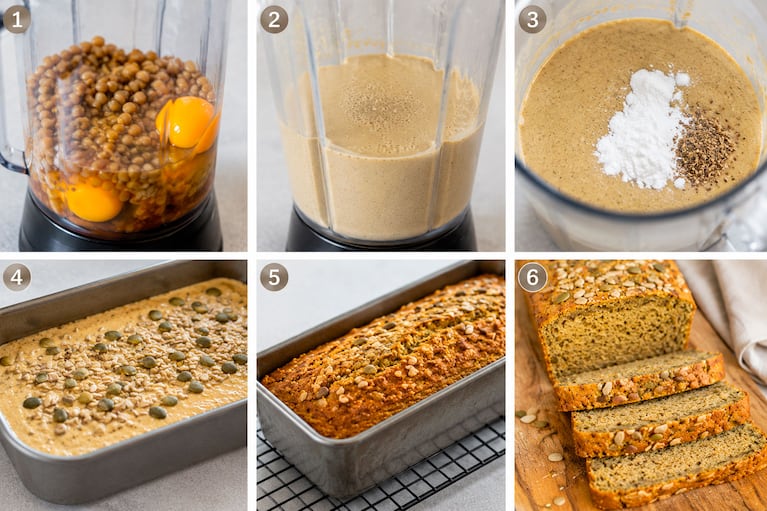 1

2

3

4

5

6