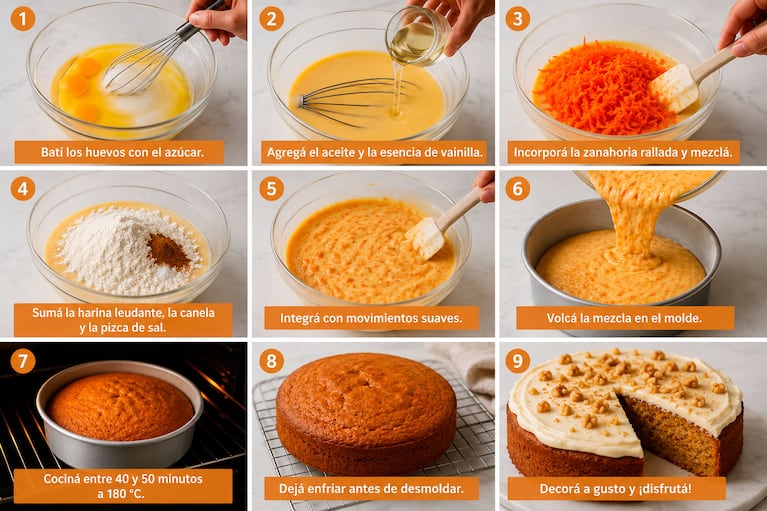 1
Batí los huevos con el azúcar.

2
Agregá el aceite y la esencia de vainilla.

3
Incorporá la zanahoria rallada y mezclá.

4
Sumá la harina leudante, la canela y la pizca de sal.

5
Integrá con movimientos suaves.

6
Volcá la mezcla en el molde.

7
Cociná entre 40 y 50 minutos a 180 °C.

8
Dejá enfriar antes de desmoldar.

9
Decorá a gusto y ¡disfrutá!