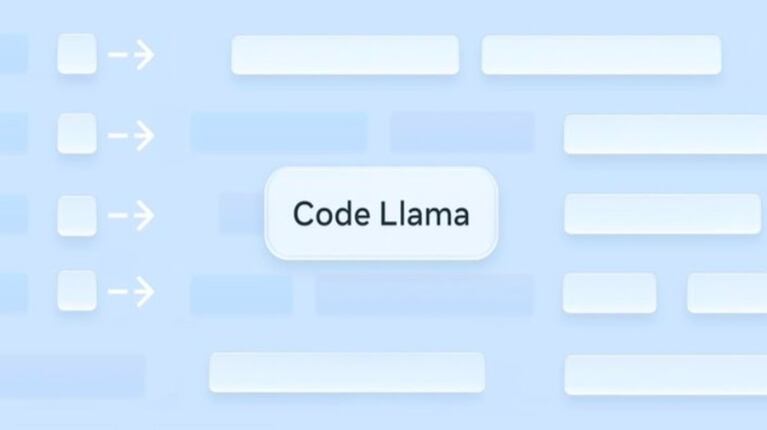 Code Llama