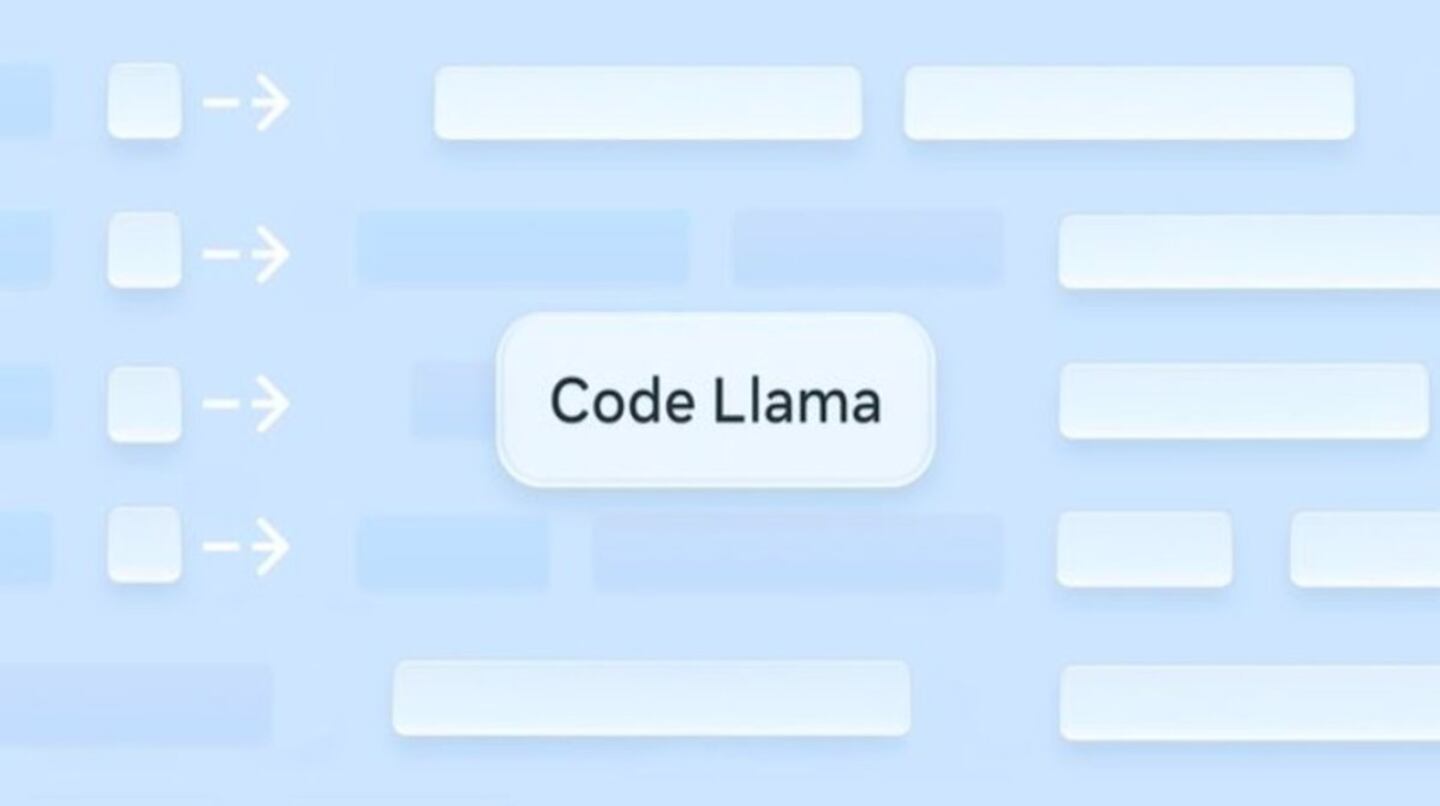 Code Llama